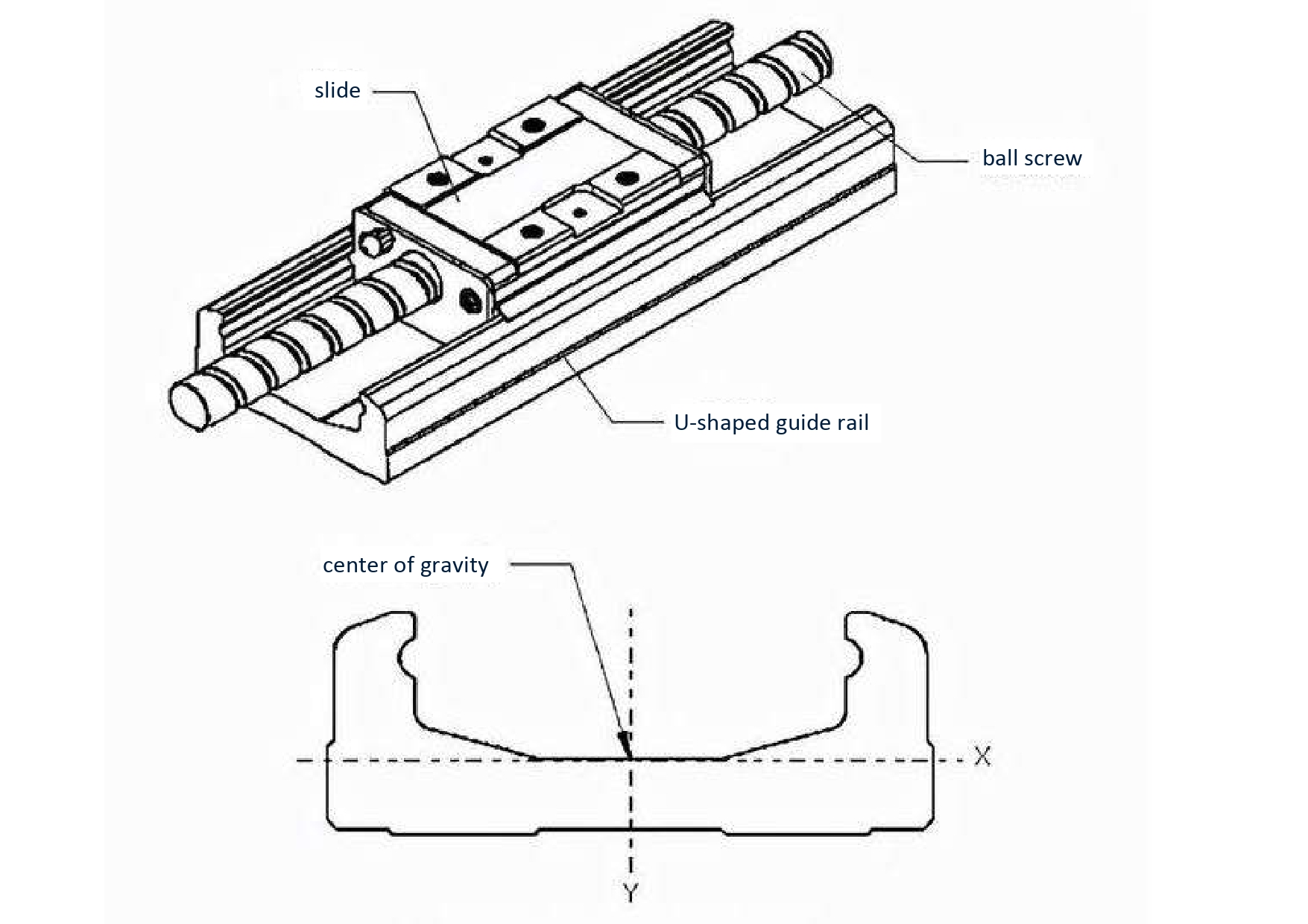 slide

ball screw

U-shaped guide rail

center of gravity

X

Y